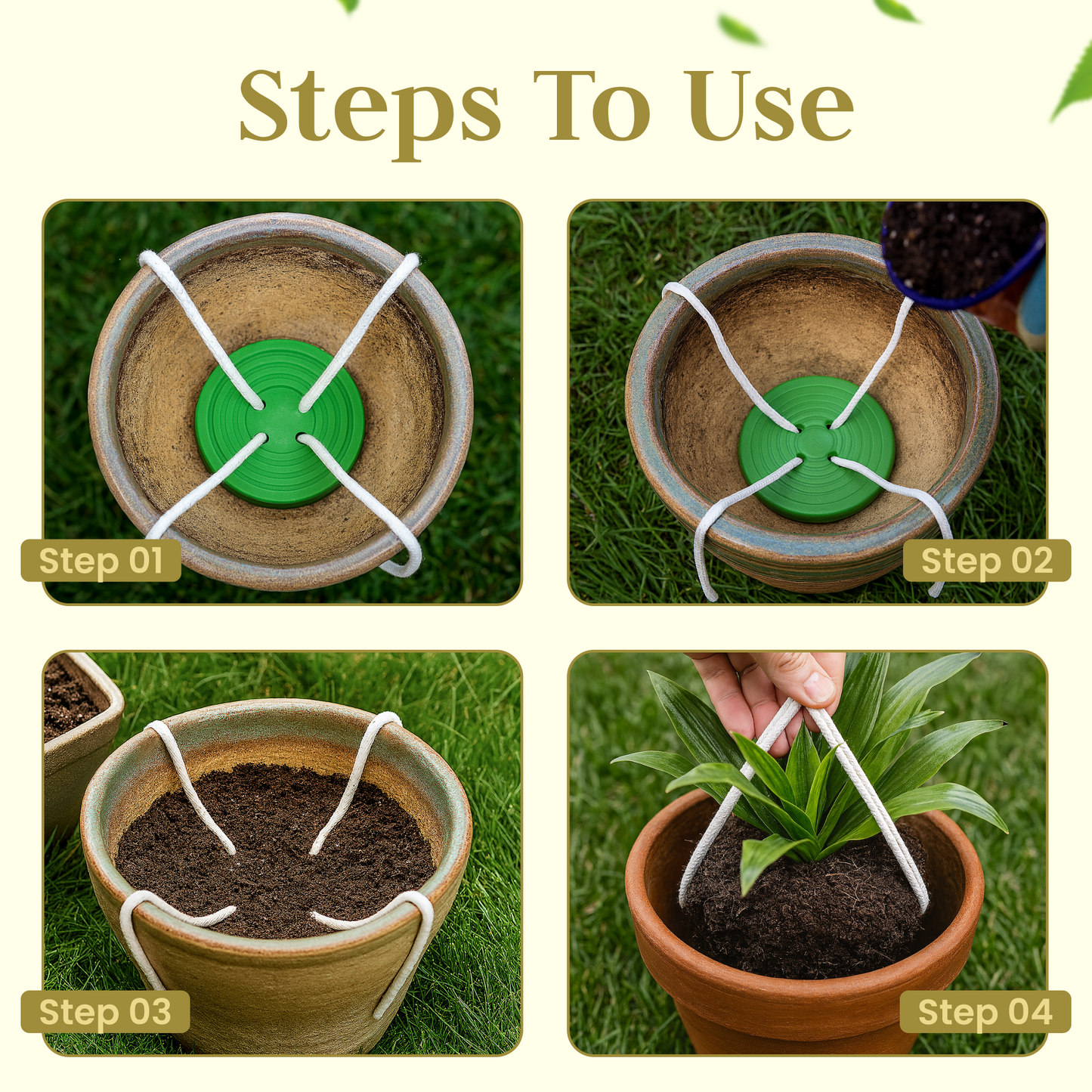 Steps To Use

Step 01

Step 02

Step 03

Step 04